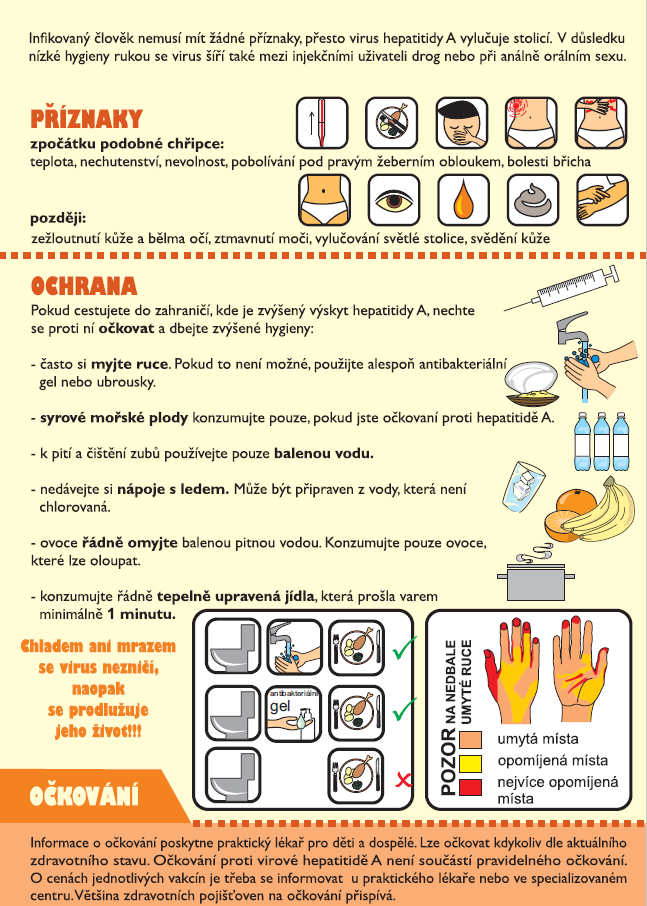 Infikovaný člověk nemusí mít žádné příznaky, přesto virus hepatitidy A vylučuje stolicí. V důsledku nízké hygieny rukou se virus šíří také mezi injekčními uživateli drog nebo při análně orálním sexu.

PŘÍZNAKY

zpočátku podobné chřipce:
teplota, nechutenství, nevolnost, pobolívání pod pravým žeberním obloukem, bolesti břicha

později:
zežloutnutí kůže a bělma očí, ztmavnutí moči, vylučování světlé stolice, svědění kůže

OCHRANA

Pokud cestujete do zahraničí, kde je zvýšený výskyt hepatitidy A, nechte se proti ní očkovat a dbejte zvýšené hygieny:

- často si myjte ruce. Pokud to není možné, použijte alespoň antibakteriální gel nebo ubrousky.

- syrové mořské plody konzumujte pouze, pokud jste očkovaní proti hepatitidě A.

- k pití a čištění zubů používejte pouze balenou vodu.

- nedávejte si nápoje s ledem. Může být připraven z vody, která není chlorovaná.

- ovoce řádně omyjte balenou pitnou vodou. Konzumujte pouze ovoce, které lze oloupat.

- konzumujte řádně tepelně upravená jídla, která prošla varem minimálně 1 minutu.

Chladem ani mrazem se virus nezničí, naopak se prodlužuje jeho život!!!

antibakteriální gel

POZOR NA NEDBALE UMYTÉ RUCE

umytá místa
opomíjená místa
nejvíce opomíjená místa

OČKOVÁNÍ

Informace o očkování poskytne praktický lékař pro děti a dospělé. Lze očkovat kdykoliv dle aktuálního zdravotního stavu. Očkování proti virové hepatitidě A není součástí pravidelného očkování. O cenách jednotlivých vakcín je třeba se informovat u praktického lékaře nebo ve specializovaném centru. Většina zdravotních pojišťoven na očkování přispívá.